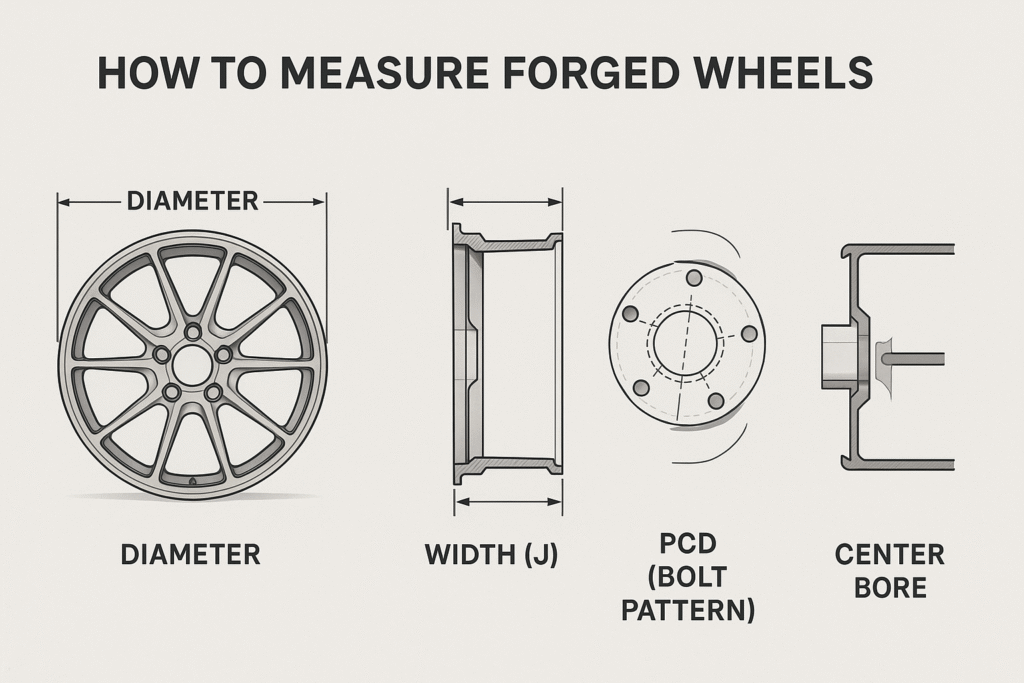 HOW TO MEASURE FORGED WHEELS

DIAMETER

DIAMETER

WIDTH (J)

PCD (BOLT PATTERN)

CENTER BORE